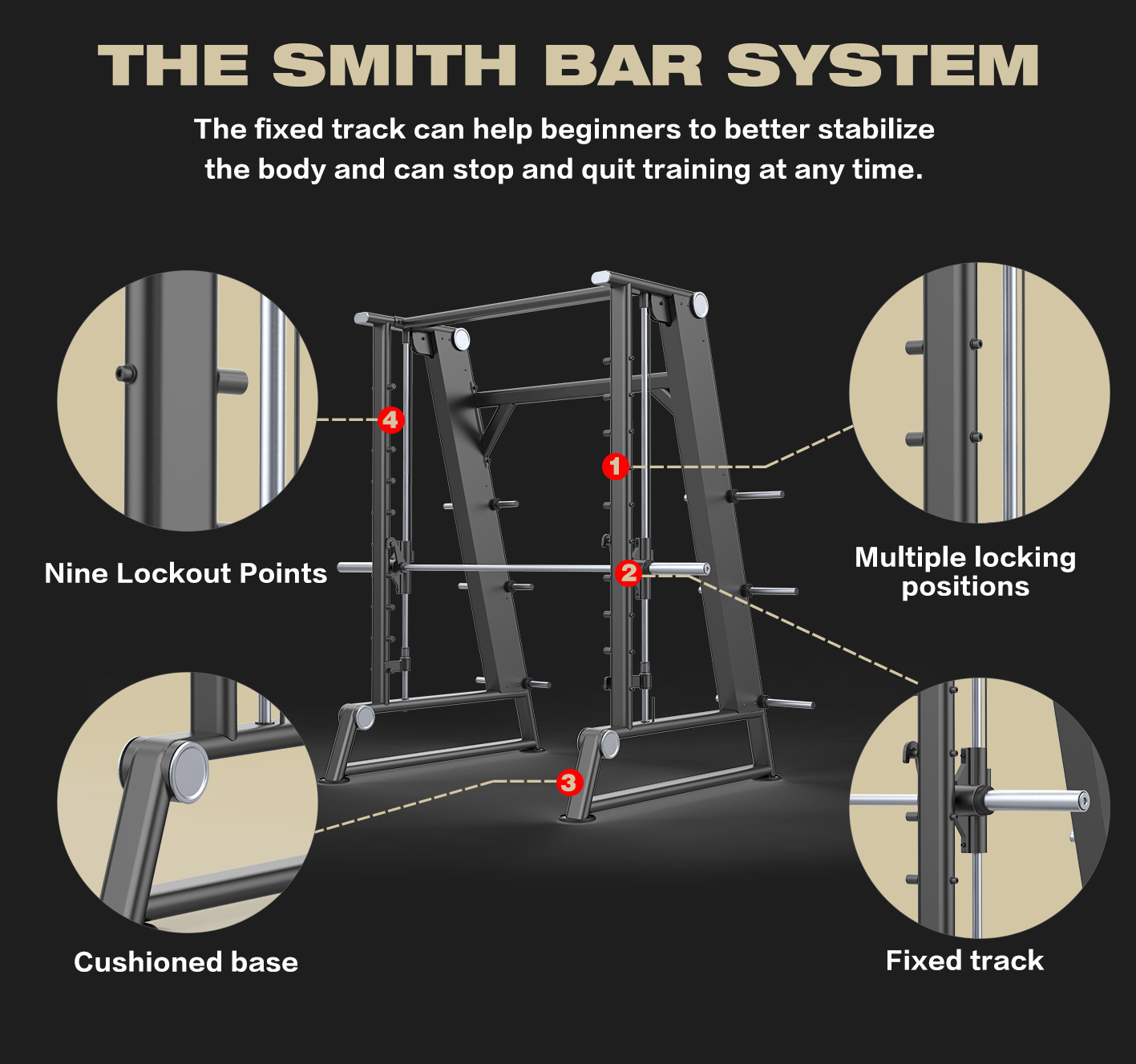 THE SMITH BAR SYSTEM

The fixed track can help beginners to better stabilize the body and can stop and quit training at any time.

4

1

2

3

Nine Lockout Points

Multiple locking positions

Cushioned base

Fixed track