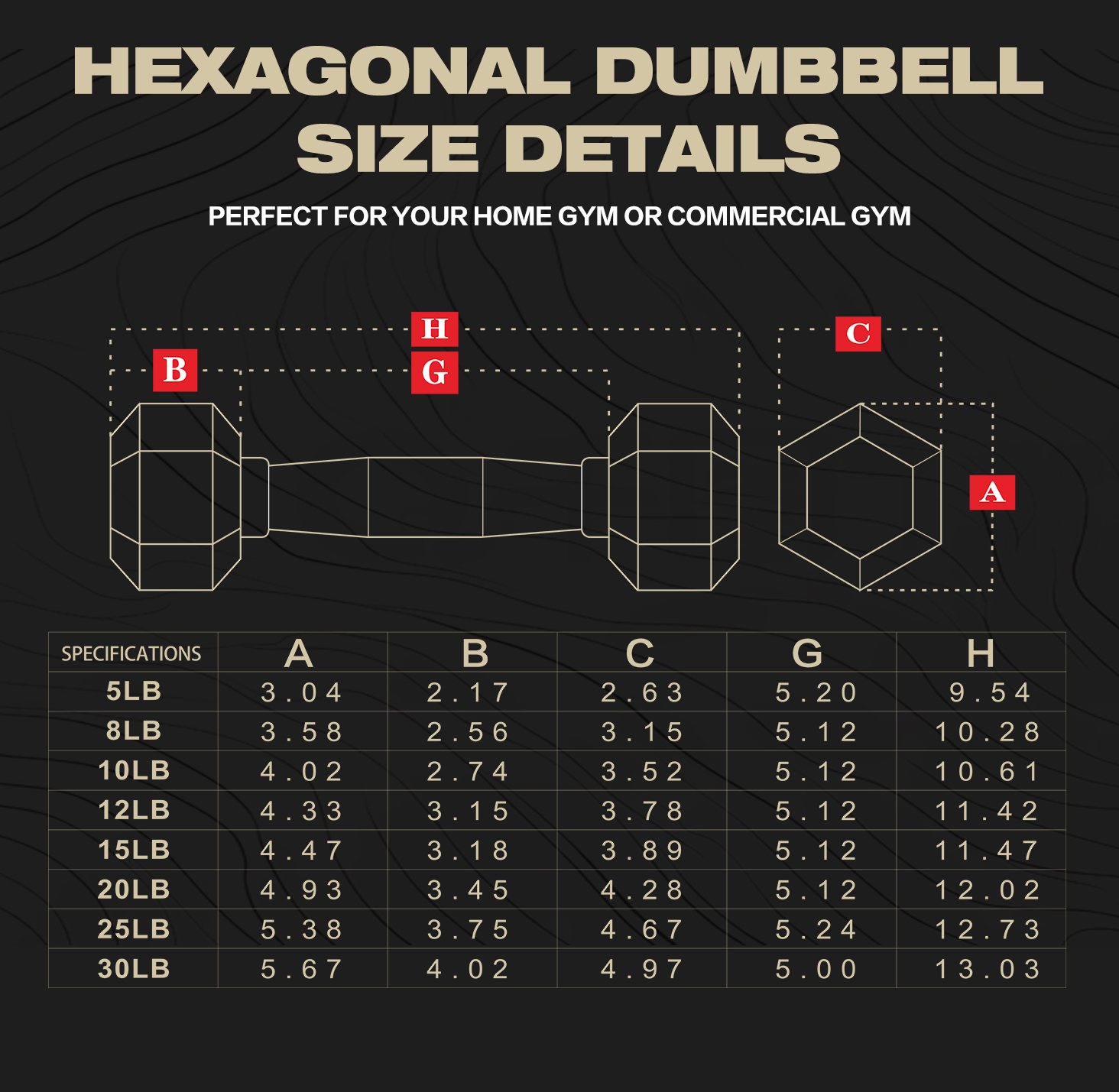 HEXAGONAL DUMBBELL SIZE DETAILS

PERFECT FOR YOUR HOME GYM OR COMMERCIAL GYM

H
B
G
C
A

| SPECIFICATIONS | A | B | C | G | H |
|---|---|---|---|---|---|
| 5LB | 3.04 | 2.17 | 2.63 | 5.20 | 9.54 |
| 8LB | 3.58 | 2.56 | 3.15 | 5.12 | 10.28 |
| 10LB | 4.02 | 2.74 | 3.52 | 5.12 | 10.61 |
| 12LB | 4.33 | 3.15 | 3.78 | 5.12 | 11.42 |
| 15LB | 4.47 | 3.18 | 3.89 | 5.12 | 11.47 |
| 20LB | 4.93 | 3.45 | 4.28 | 5.12 | 12.02 |
| 25LB | 5.38 | 3.75 | 4.67 | 5.24 | 12.73 |
| 30LB | 5.67 | 4.02 | 4.97 | 5.00 | 13.03 |